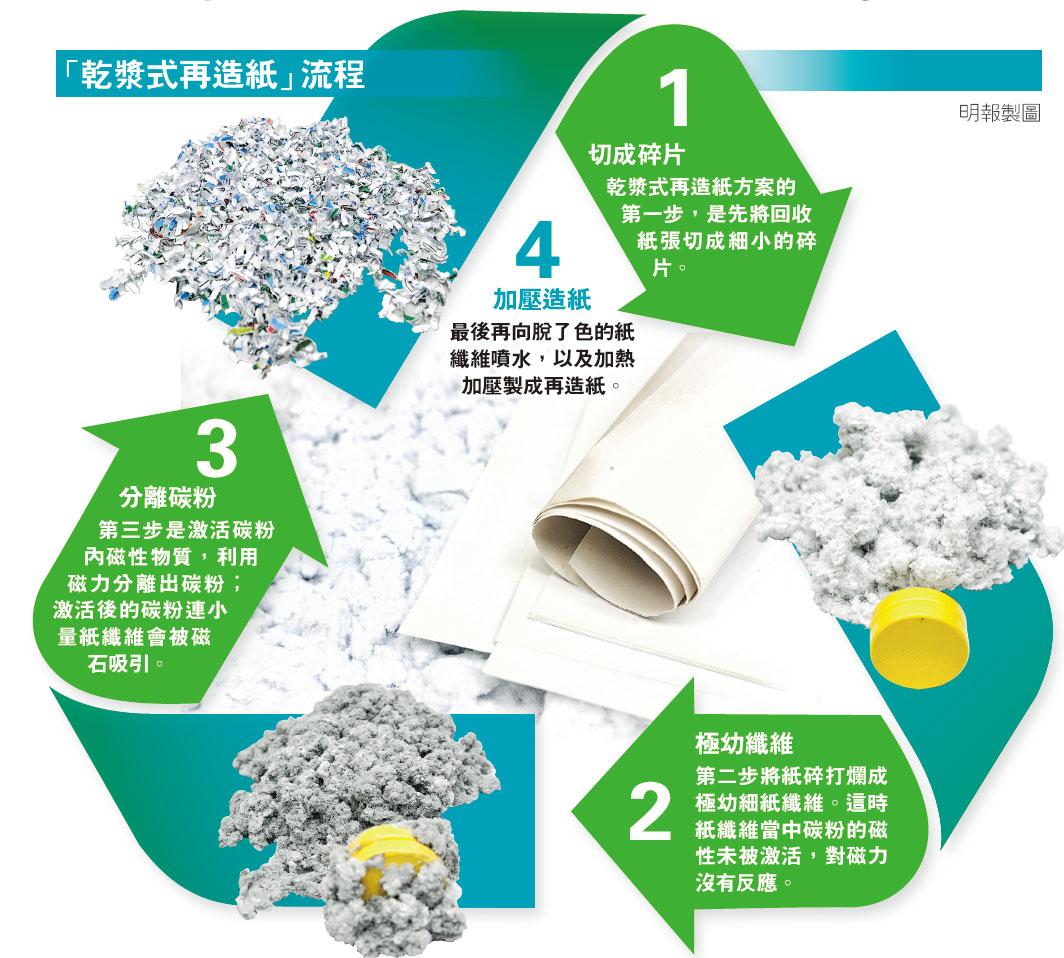 「乾漿式再造紙」流程

明報製圖

1
切成碎片
乾漿式再造紙方案的第一步，是先將回收紙張切成細小的碎片。

2
極幼纖維
第二步將紙碎打爛成極幼細紙纖維。這時紙纖維當中碳粉的磁性未被激活，對磁力沒有反應。

3
分離碳粉
第三步是激活碳粉內磁性物質，利用磁力分離出碳粉；激活後的碳粉連小量紙纖維會被磁石吸引。

4
加壓造紙
最後再向脫了色的紙纖維噴水，以及加熱加壓製成再造紙。