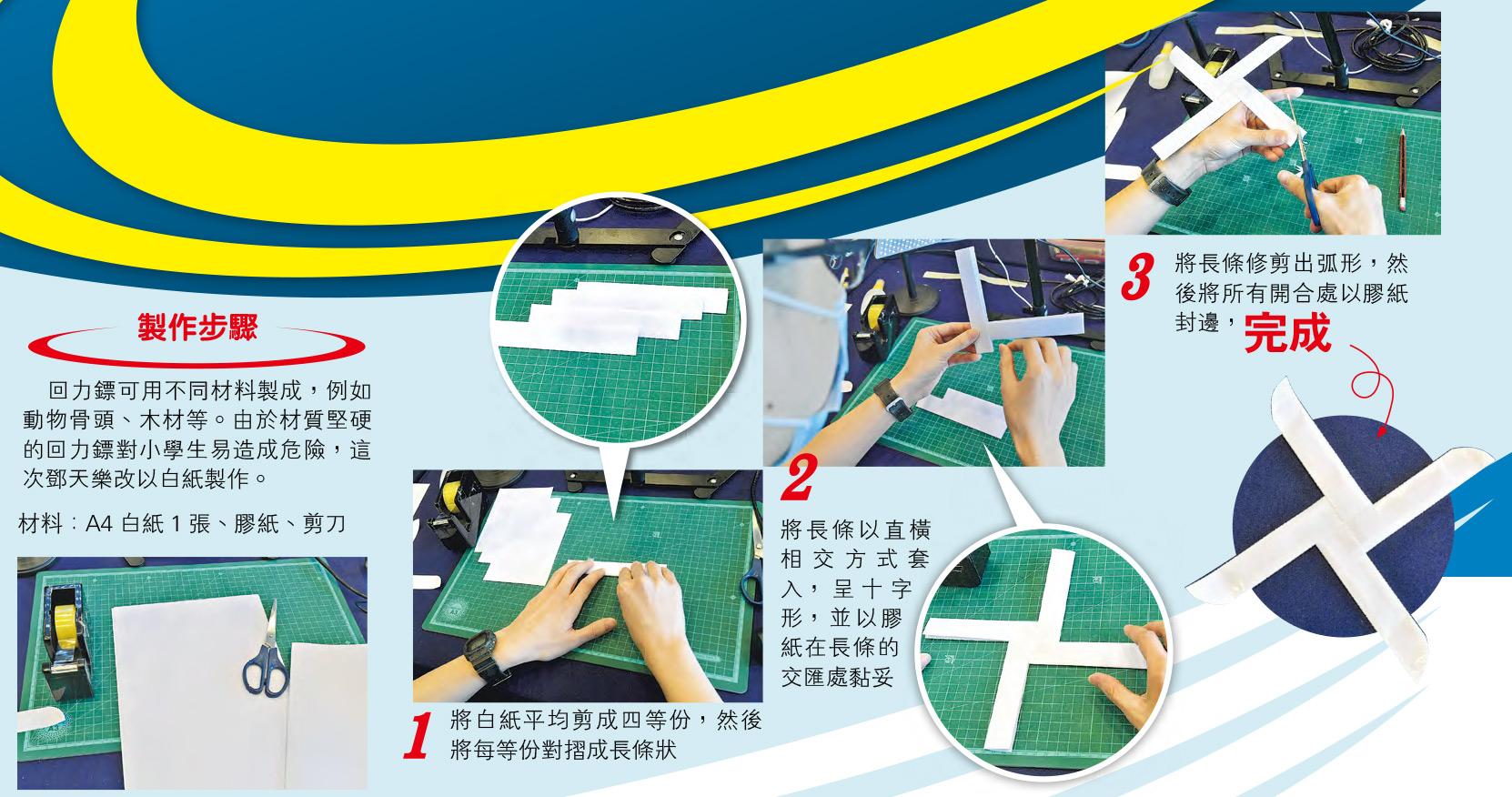 製作步驟

回力鏢可用不同材料製成，例如動物骨頭、木材等。由於材質堅硬的回力鏢對小學生易造成危險，這次鄧天樂改以白紙製作。

材料：A4 白紙 1 張、膠紙、剪刀

1 將白紙平均剪成四等份，然後將每等份對摺成長條狀

2 將長條以直橫相交方式套入，呈十字形，並以膠紙在長條的交匯處黏妥

3 將長條修剪出弧形，然後將所有開合處以膠紙封邊，完成