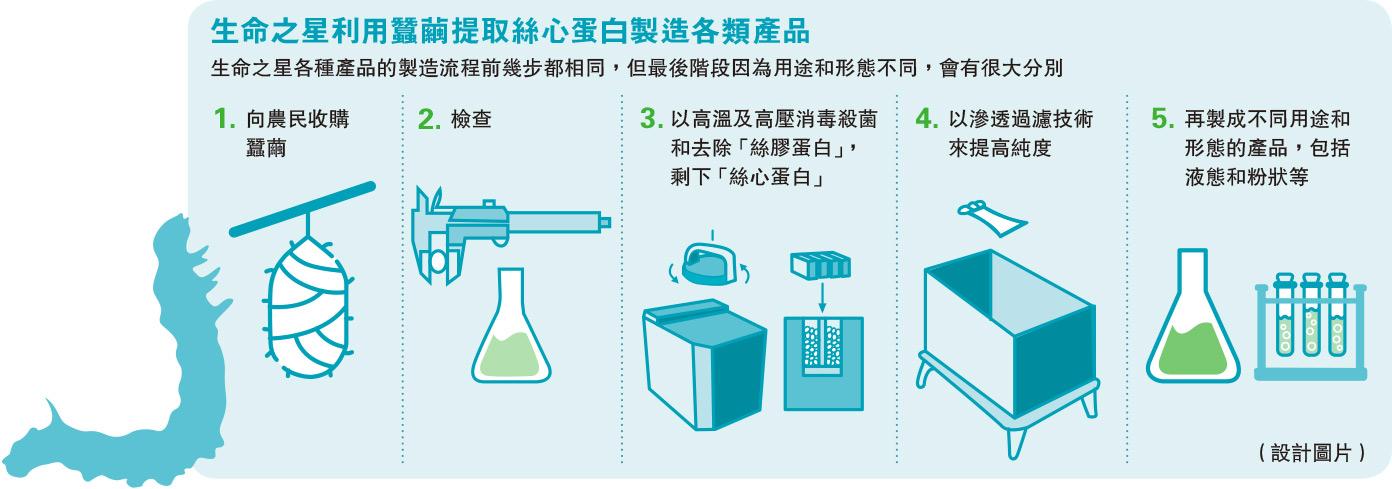 生命之星利用蠶繭提取絲心蛋白製造各類產品

生命之星各種產品的製造流程前幾步都相同，但最後階段因為用途和形態不同，會有很大分別

1. 向農民收購蠶繭

2. 檢查

3. 以高溫及高壓消毒殺菌和去除「絲膠蛋白」，剩下「絲心蛋白」

4. 以滲透過濾技術來提高純度

5. 再製成不同用途和形態的產品，包括液態和粉狀等

（設計圖片）