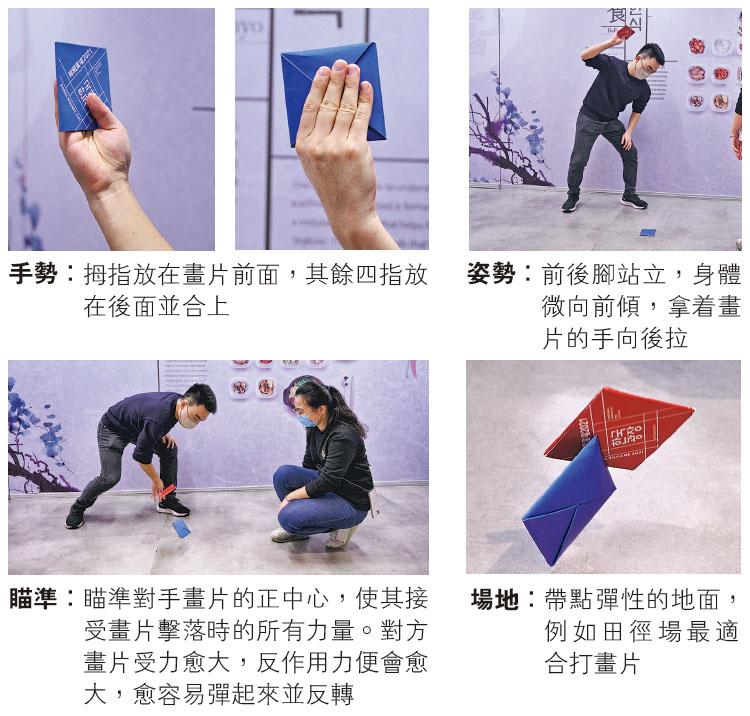 手勢：拇指放在畫片前面，其餘四指放在後面並合上

姿勢：前後腳站立，身體微向前傾，拿着畫片的手向後拉

瞄準：瞄準對手畫片的正中心，使其接受畫片擊落時的所有力量。對方畫片受力愈大，反作用力便會愈大，愈容易彈起來並反轉

場地：帶點彈性的地面，例如田徑場最適合打畫片