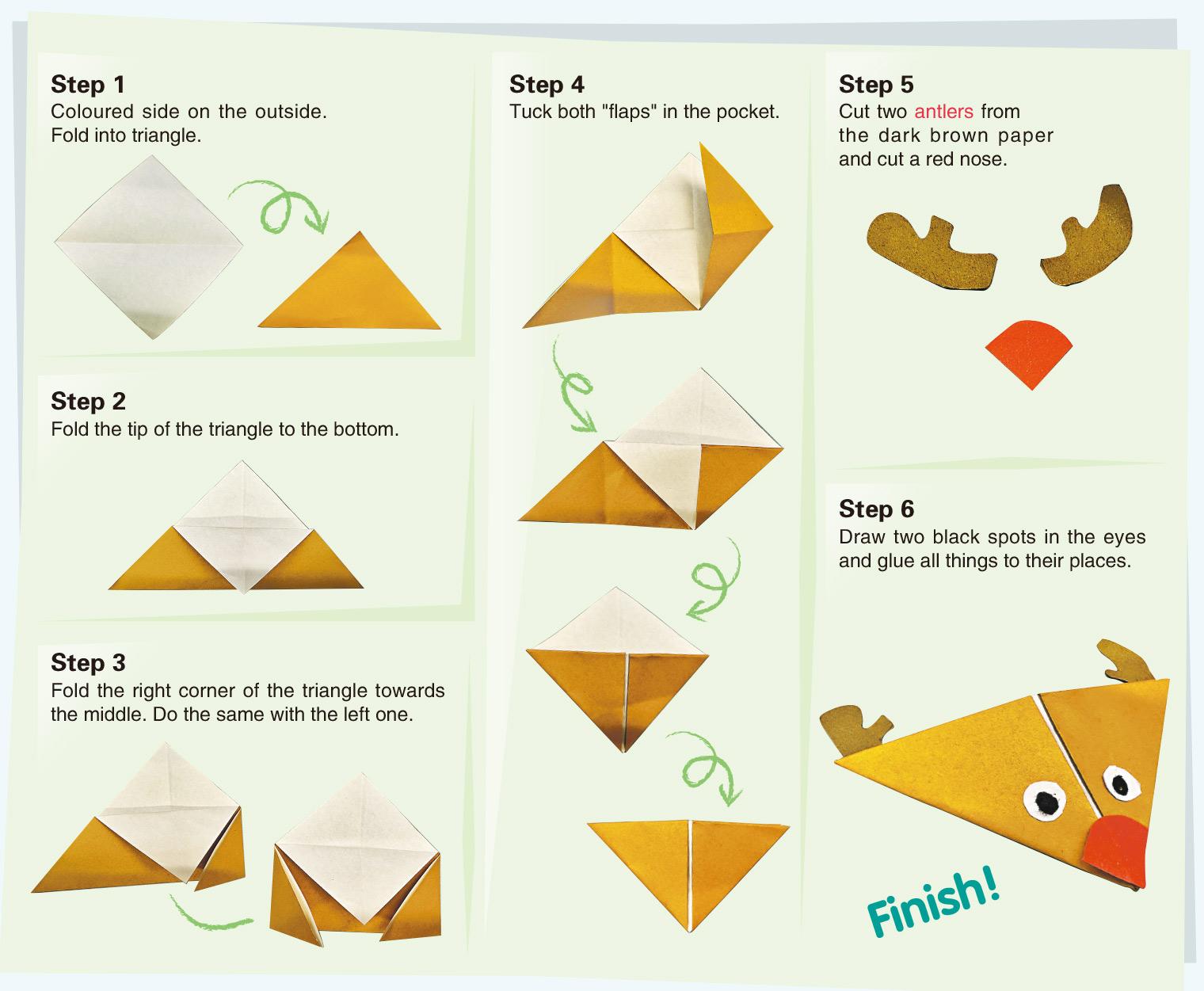 Step 1
Coloured side on the outside. Fold into triangle.

Step 2
Fold the tip of the triangle to the bottom.

Step 3
Fold the right corner of the triangle towards the middle. Do the same with the left one.

Step 4
Tuck both "flaps" in the pocket.

Step 5
Cut two antlers from the dark brown paper and cut a red nose.

Step 6
Draw two black spots in the eyes and glue all things to their places.

Finish!