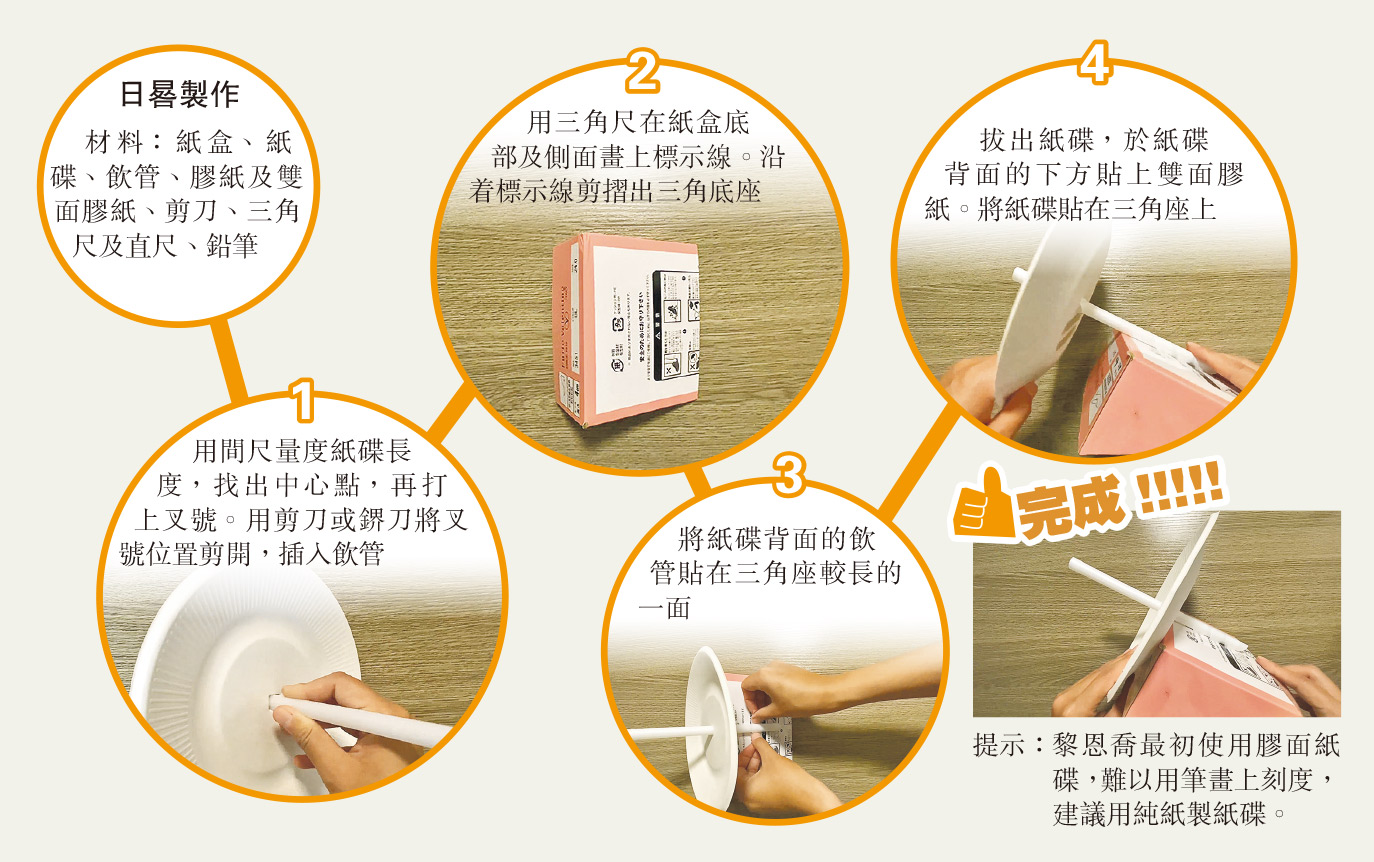 日晷製作

材料：紙盒、紙碟、飲管、膠紙及雙面膠紙、剪刀、三角尺及直尺、鉛筆

1

用間尺量度紙碟長度，找出中心點，再打上叉號。用剪刀或鎅刀將叉號位置剪開，插入飲管

2

用三角尺在紙盒底部及側面畫上標示線。沿着標示線剪摺出三角底座

3

將紙碟背面的飲管貼在三角座較長的一面

4

拔出紙碟，於紙碟背面的下方貼上雙面膠紙。將紙碟貼在三角座上

完成 !!!!!

提示：黎恩喬最初使用膠面紙碟，難以用筆畫上刻度，建議用純紙製紙碟。