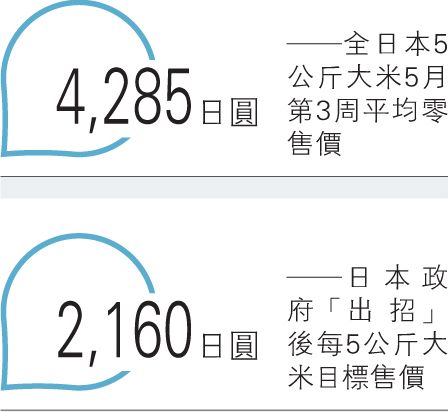 4,285日圓

——全日本5公斤大米5月第3周平均零售價

2,160日圓

——日本政府「出招」後每5公斤大米目標售價