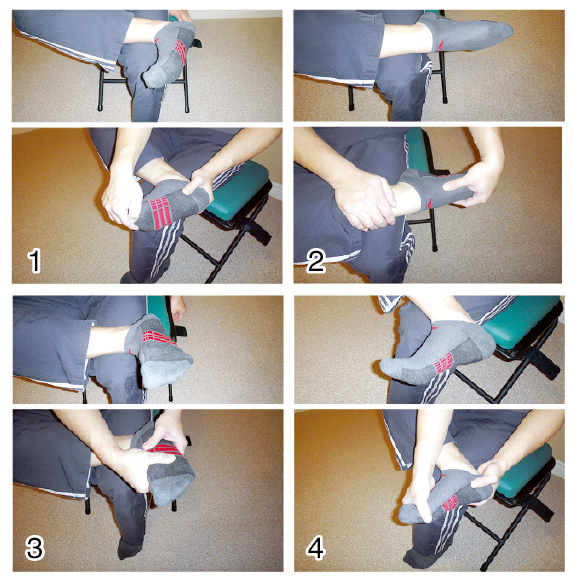 1

2

3

4