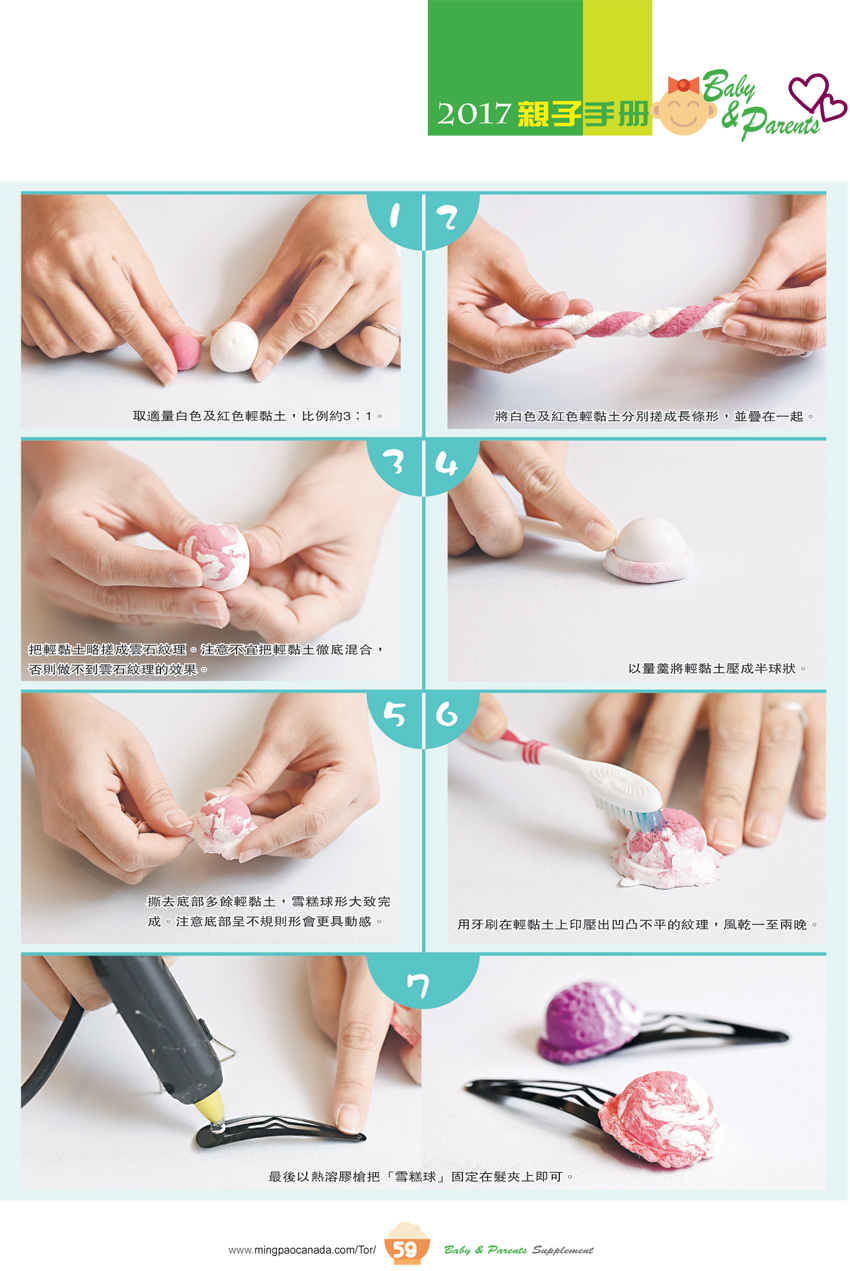 2017 親子手冊 Baby & Parents

1

取適量白色及紅色輕黏土，比例約3：1。

2

將白色及紅色輕黏土分別搓成長條形，並疊在一起。

3

把輕黏土略搓成雲石紋理。注意不宜把輕黏土徹底混合，否則做不到雲石紋理的效果。

4

以量羹將輕黏土壓成半球狀。

5

撕去底部多餘輕黏土，雪糕球形大致完成。注意底部呈不規則形會更具動感。

6

用牙刷在輕黏土上印壓出凹凸不平的紋理，風乾一至兩晚。

7

最後以熱溶膠槍把「雪糕球」固定在髮夾上即可。

www.mingpaocanada.com/Tor/ 59 Baby & Parents Supplement