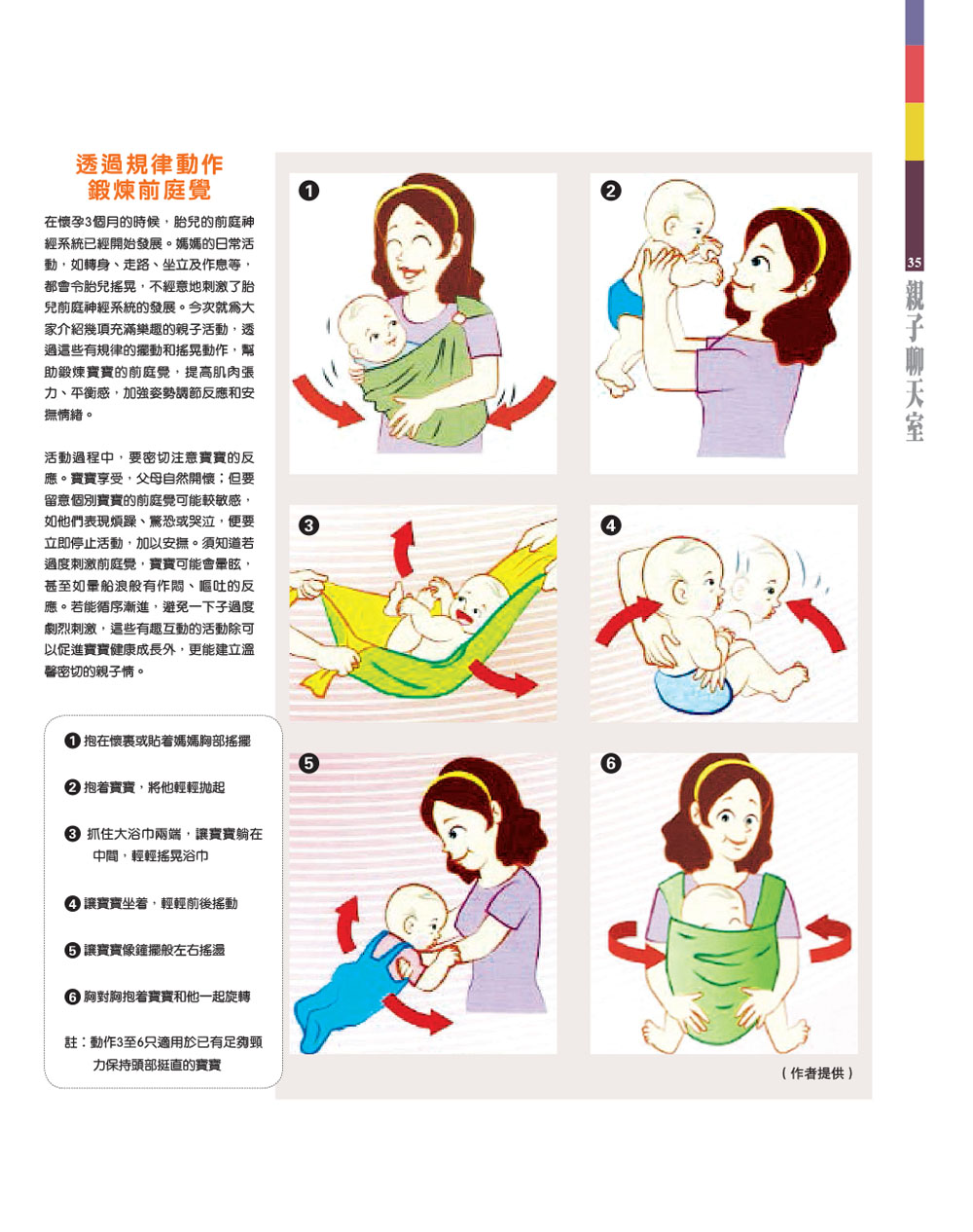 透過規律動作
鍛煉前庭覺

在懷孕3個月的時候，胎兒的前庭神經系統已經開始發展。媽媽的日常活動，如轉身、走路、坐立及作息等，都會令胎兒搖晃，不經意地刺激了胎兒前庭神經系統的發展。今次就為大家介紹幾項充滿樂趣的親子活動，透過這些有規律的擺動和搖晃動作，幫助鍛煉寶寶的前庭覺，提高肌肉張力、平衡感，加強姿勢調節反應和安撫情緒。

活動過程中，要密切注意寶寶的反應。寶寶享受，父母自然開懷；但要留意個別寶寶的前庭覺可能較敏感，如他們表現煩躁、驚恐或哭泣，便要立即停止活動，加以安撫。須知道若過度刺激前庭覺，寶寶可能會暈眩，甚至如暈船浪般有作悶、嘔吐的反應。若能循序漸進，避免一下子過度劇烈刺激，這些有趣互動的活動除可以促進寶寶健康成長外，更能建立溫馨密切的親子情。

❶ 抱在懷裏或貼着媽媽胸部搖擺

❷ 抱着寶寶，將他輕輕拋起

❸ 抓住大浴巾兩端，讓寶寶躺在中間，輕輕搖晃浴巾

❹ 讓寶寶坐着，輕輕前後搖動

❺ 讓寶寶像鐘擺般左右搖盪

❻ 胸對胸抱着寶寶和他一起旋轉

註：動作3至6只適用於已有足夠頸力保持頭部挺直的寶寶

❶
❷
❸
❹
❺
❻

（作者提供）

35
親子聊天室