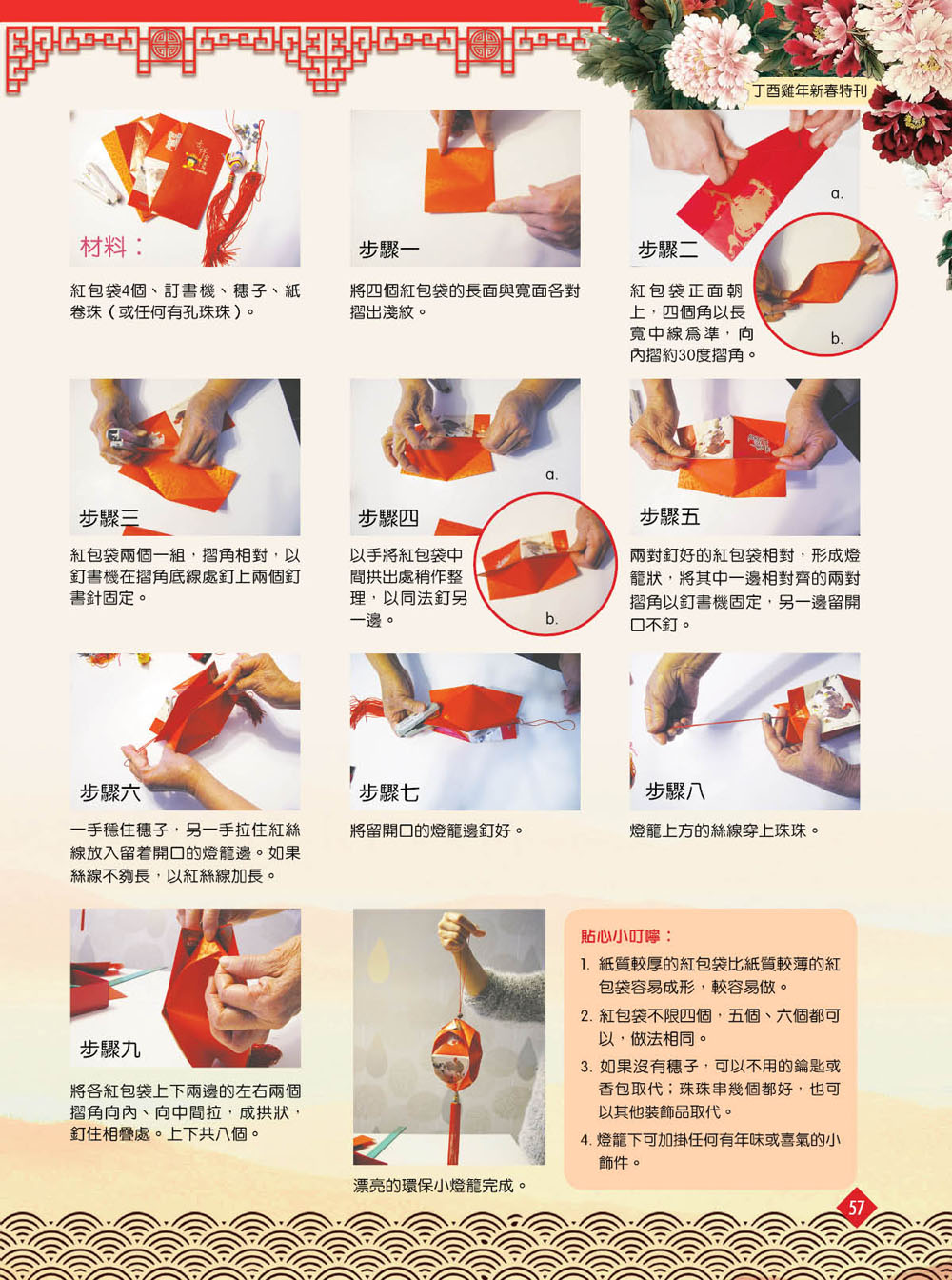 丁酉雞年新春特刊

材料：

紅包袋4個、訂書機、穗子、紙卷珠（或任何有孔珠珠）。

步驟一

將四個紅包袋的長面與寬面各對摺出淺紋。

步驟二

a.

b.

紅包袋正面朝上，四個角以長寬中線為準，向內摺約30度摺角。

步驟三

紅包袋兩個一組，摺角相對，以釘書機在摺角底線處釘上兩個釘書針固定。

步驟四

a.

b.

以手將紅包袋中間拱出處稍作整理，以同法釘另一邊。

步驟五

兩對釘好的紅包袋相對，形成燈籠狀，將其中一邊相對齊的兩對摺角以釘書機固定，另一邊留開口不釘。

步驟六

一手穩住穗子，另一手拉住紅絲線放入留着開口的燈籠邊。如果絲線不夠長，以紅絲線加長。

步驟七

將留開口的燈籠邊釘好。

步驟八

燈籠上方的絲線穿上珠珠。

步驟九

將各紅包袋上下兩邊的左右兩個摺角向內、向中間拉，成拱狀，釘住相疊處。上下共八個。

漂亮的環保小燈籠完成。

貼心小叮嚀：

1. 紙質較厚的紅包袋比紙質較薄的紅包袋容易成形，較容易做。
2. 紅包袋不限四個，五個、六個都可以，做法相同。
3. 如果沒有穗子，可以不用的鑰匙或香包取代；珠珠串幾個都好，也可以其他裝飾品取代。
4. 燈籠下可加掛任何有年味或喜氣的小飾件。

57